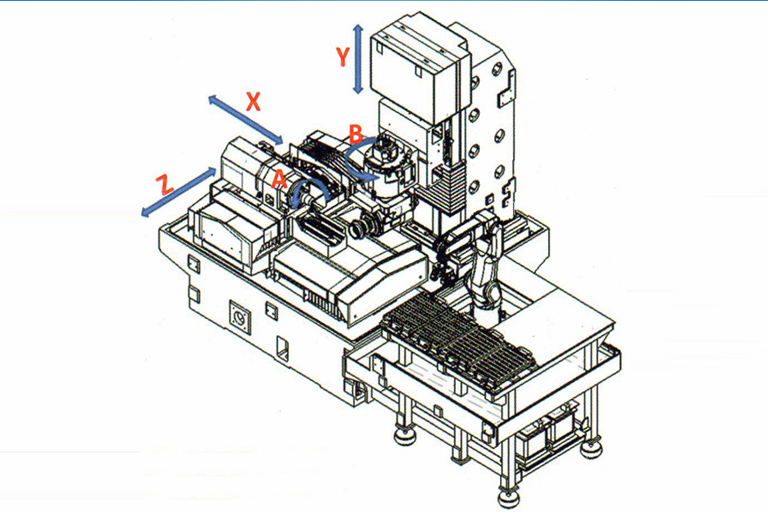 Y
X
B
Z
A